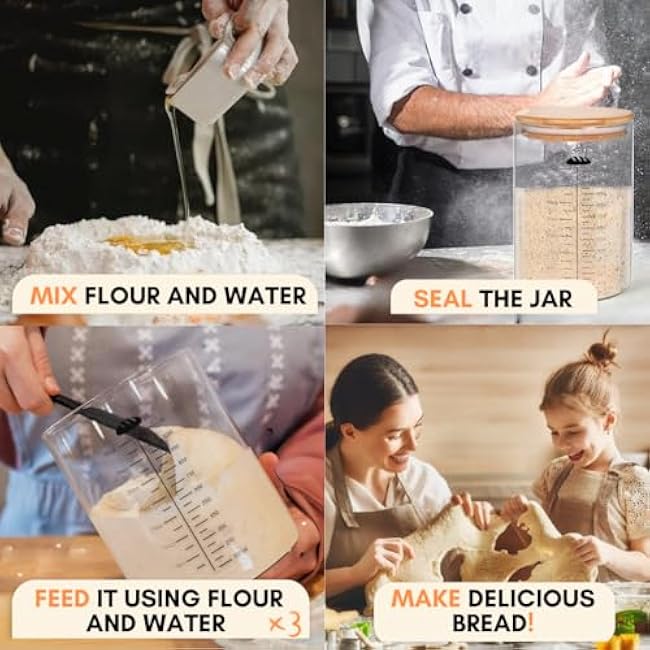 MIX FLOUR AND WATER

SEAL THE JAR

FEED IT USING FLOUR AND WATER ×3

MAKE DELICIOUS BREAD!