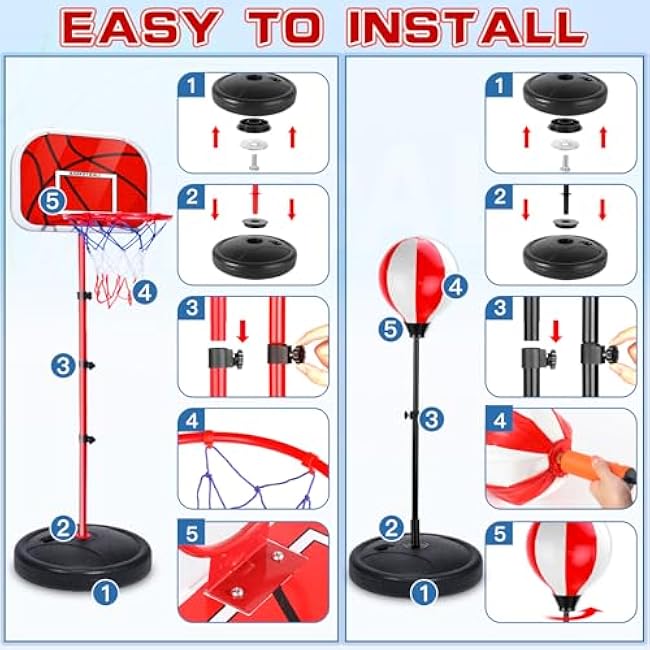 EASY TO INSTALL

5
4
3
2
1

1
2
3
4
5

4
5
3
2
1

1
2
3
4
5