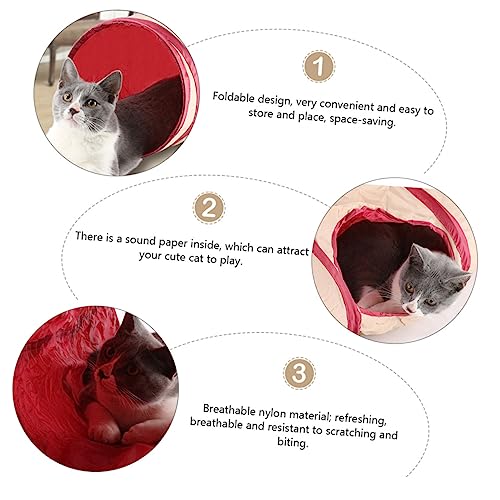 1

Foldable design, very convenient and easy to store and place, space-saving.

2

There is a sound paper inside, which can attract your cute cat to play.

3

Breathable nylon material; refreshing, breathable and resistant to scratching and biting.