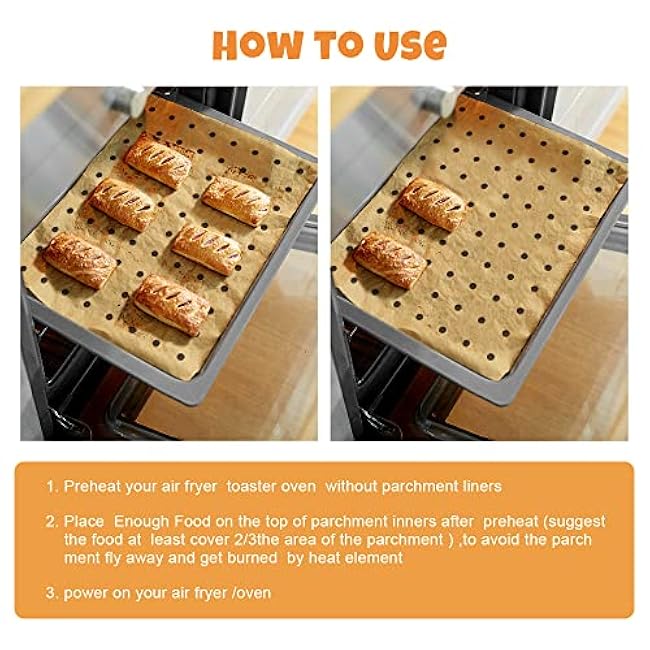 HOW TO USE

1. Preheat your air fryer toaster oven without parchment liners

2. Place Enough Food on the top of parchment inners after preheat (suggest the food at least cover 2/3the area of the parchment ) ,to avoid the parch ment fly away and get burned by heat element

3. power on your air fryer /oven