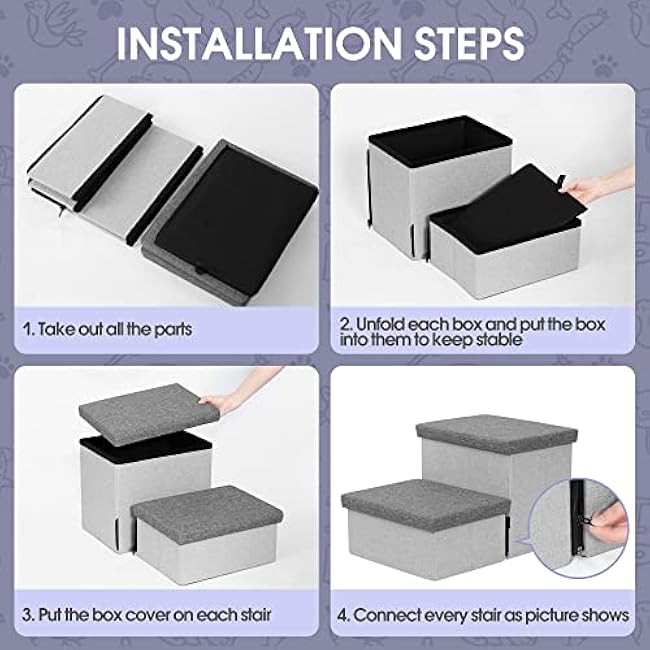 INSTALLATION STEPS

1. Take out all the parts

2. Unfold each box and put the box into them to keep stable

3. Put the box cover on each stair

4. Connect every stair as picture shows