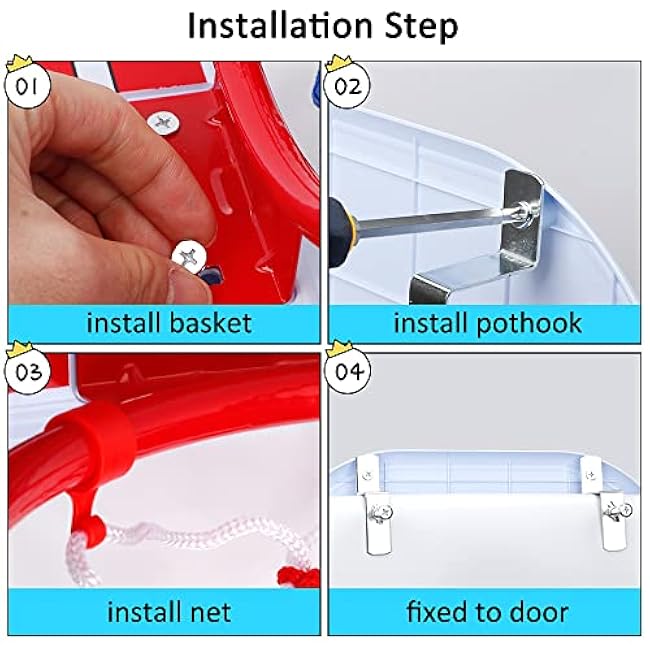 Installation Step

01

install basket

02

install pothook

03

install net

04

fixed to door