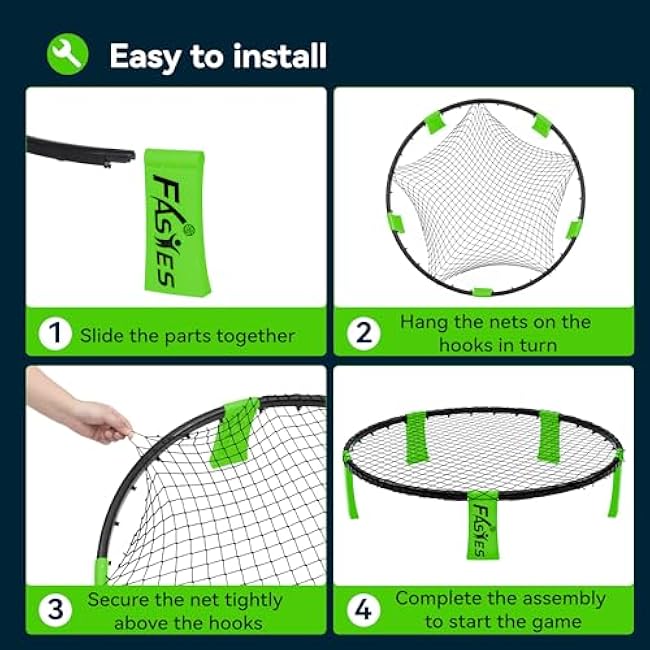 Easy to install

FASIES

1 Slide the parts together

2 Hang the nets on the hooks in turn

3 Secure the net tightly above the hooks

FASIES

4 Complete the assembly to start the game