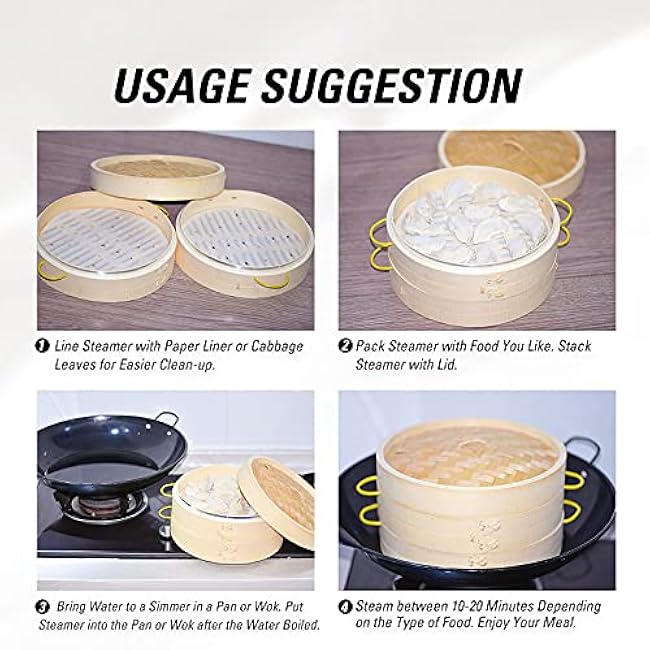 USAGE SUGGESTION

1 Line Steamer with Paper Liner or Cabbage Leaves for Easier Clean-up.

2 Pack Steamer with Food You Like. Stack Steamer with Lid.

3 Bring Water to a Simmer in a Pan or Wok. Put Steamer into the Pan or Wok after the Water Boiled.

4 Steam between 10-20 Minutes Depending on the Type of Food. Enjoy Your Meal.