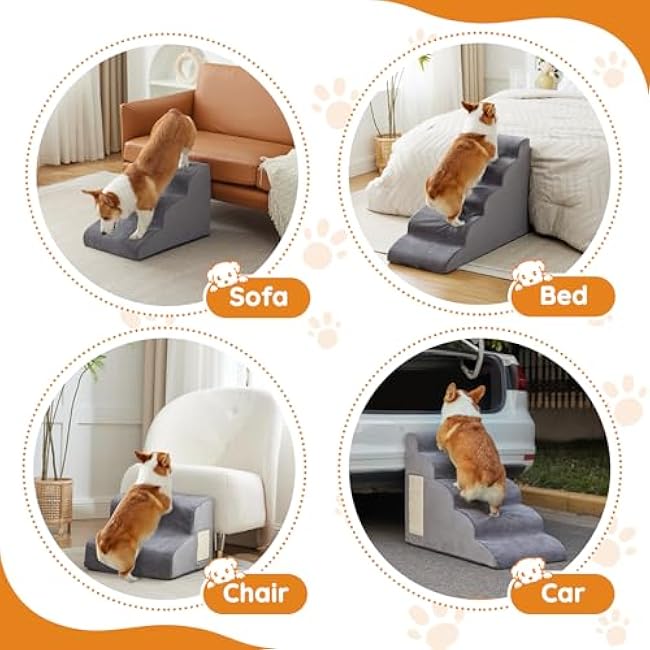 Sofa

Bed

Chair

Car