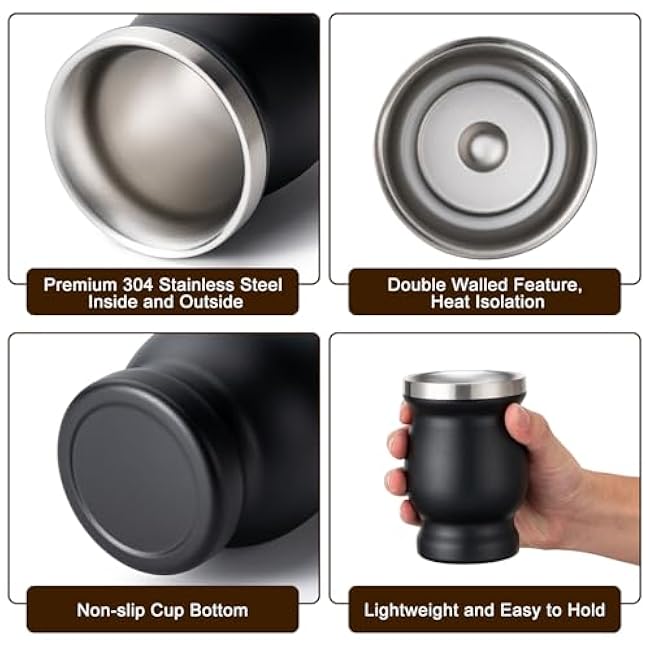 Premium 304 Stainless Steel Inside and Outside

Double Walled Feature, Heat Isolation

Non-slip Cup Bottom

Lightweight and Easy to Hold