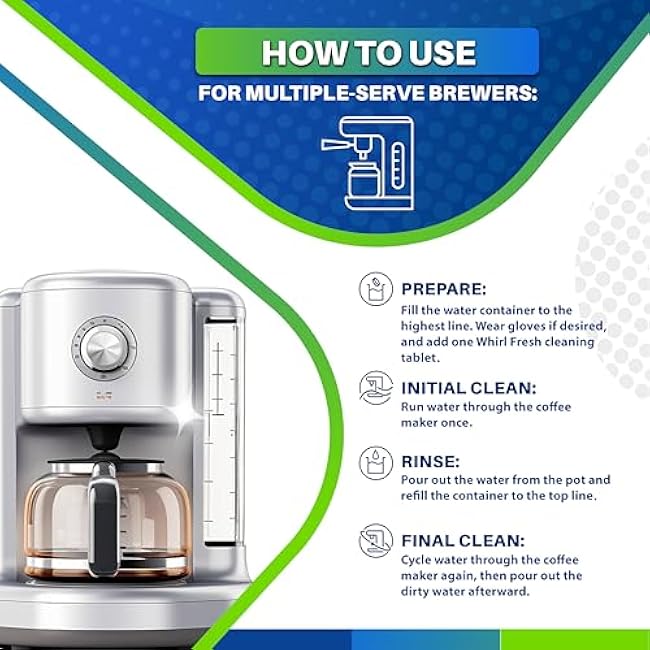 HOW TO USE

FOR MULTIPLE-SERVE BREWERS:

PREPARE:
Fill the water container to the highest line. Wear gloves if desired, and add one Whirl Fresh cleaning tablet.

INITIAL CLEAN:
Run water through the coffee maker once.

RINSE:
Pour out the water from the pot and refill the container to the top line.

FINAL CLEAN:
Cycle water through the coffee maker again, then pour out the dirty water afterward.