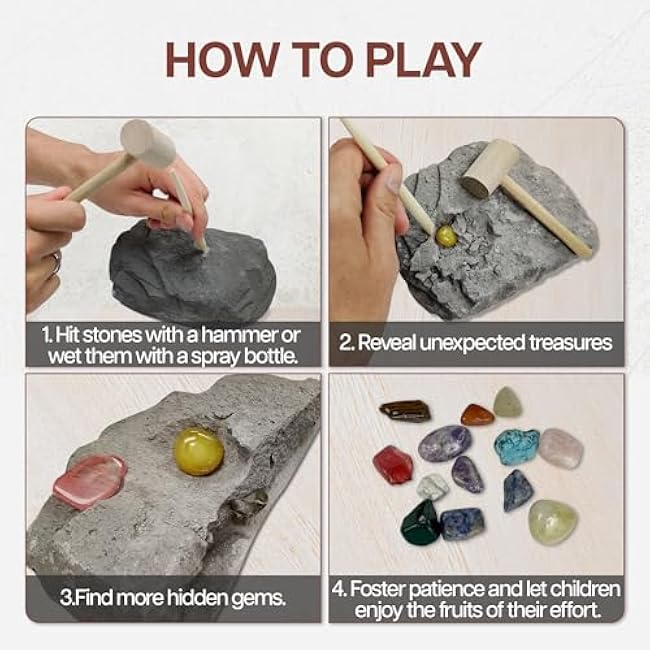 HOW TO PLAY

1. Hit stones with a hammer or wet them with a spray bottle.

2. Reveal unexpected treasures

3.Find more hidden gems.

4. Foster patience and let children enjoy the fruits of their effort.