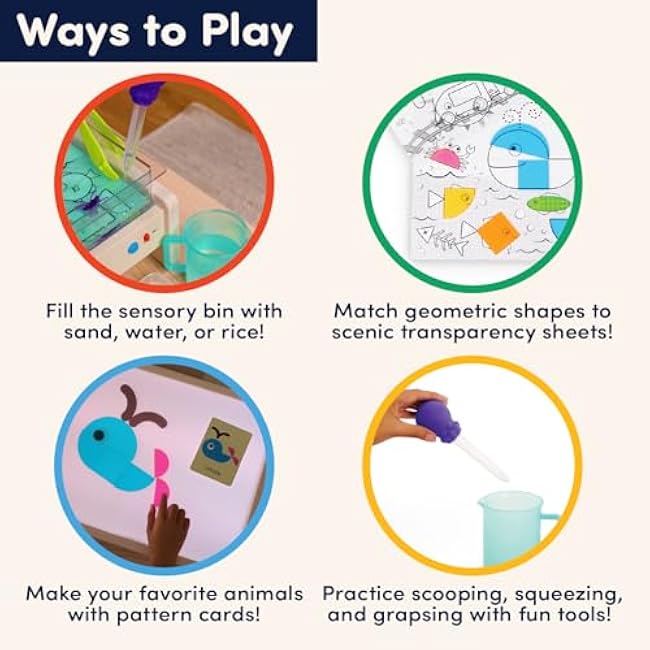 Ways to Play

Fill the sensory bin with sand, water, or rice!

Match geometric shapes to scenic transparency sheets!

Make your favorite animals with pattern cards!

Practice scooping, squeezing, and grapsing with fun tools!