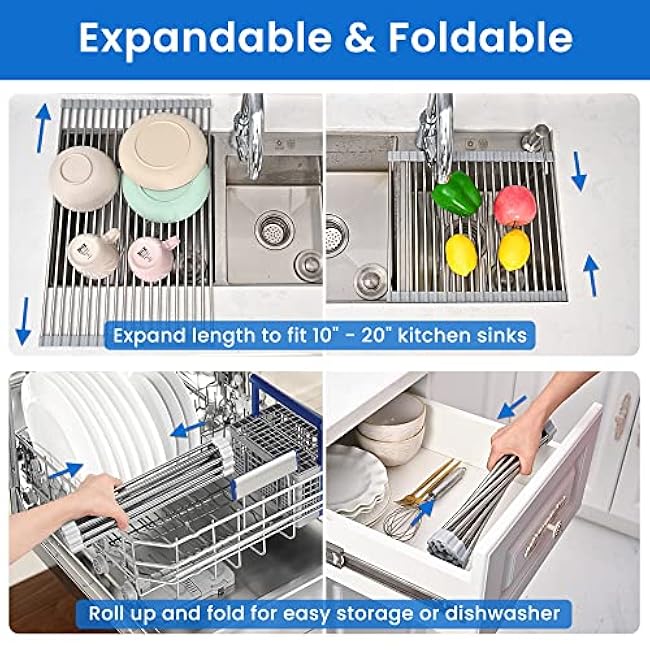 Expandable & Foldable

Expand length to fit 10" - 20" kitchen sinks

Roll up and fold for easy storage or dishwasher