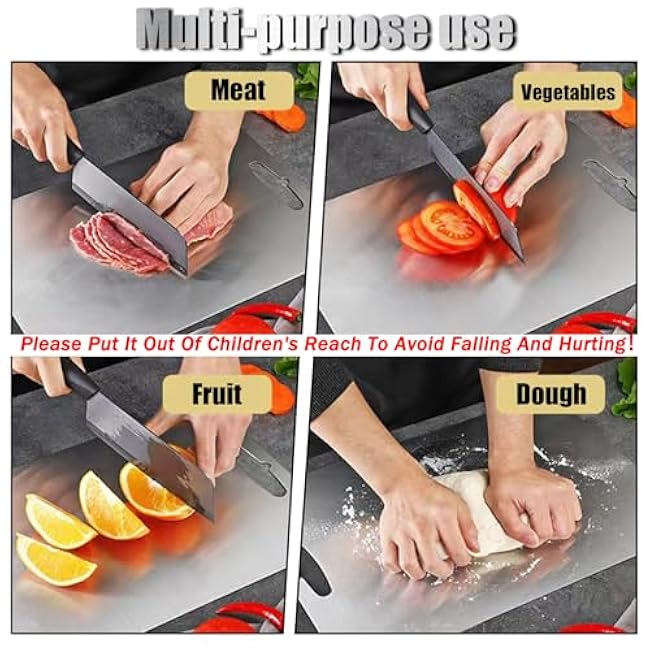 Multi-purpose use

Meat

Vegetables

Please Put It Out Of Children's Reach To Avoid Falling And Hurting!

Fruit

Dough