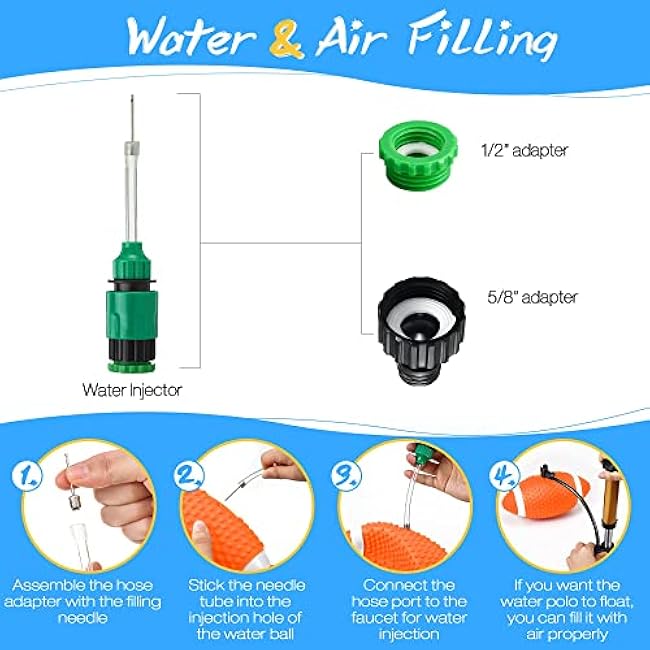 Water & Air Filling

Water Injector

1/2" adapter

5/8" adapter

1.
Assemble the hose adapter with the filling needle

2.
Stick the needle tube into the injection hole of the water ball

3.
Connect the hose port to the faucet for water injection

4.
If you want the water polo to float, you can fill it with air properly