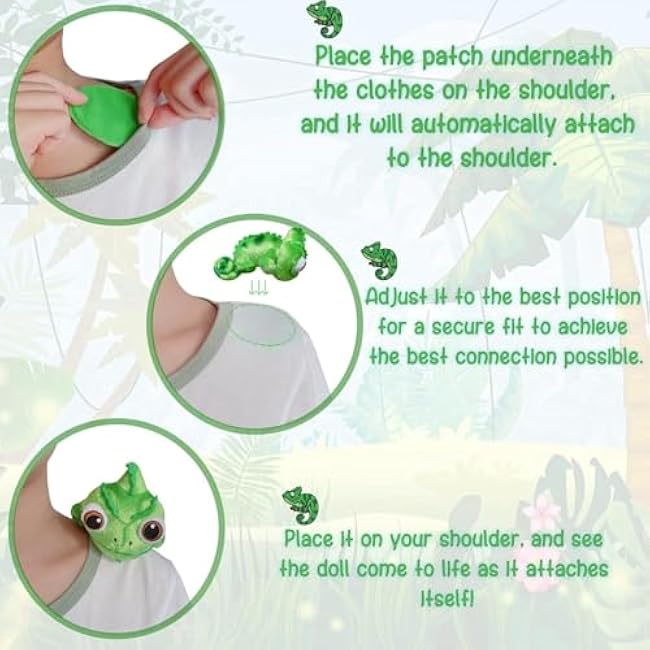 Place the patch underneath the clothes on the shoulder, and it will automatically attach to the shoulder.

Adjust it to the best position for a secure fit to achieve the best connection possible.

Place it on your shoulder, and see the doll come to life as it attaches itself!