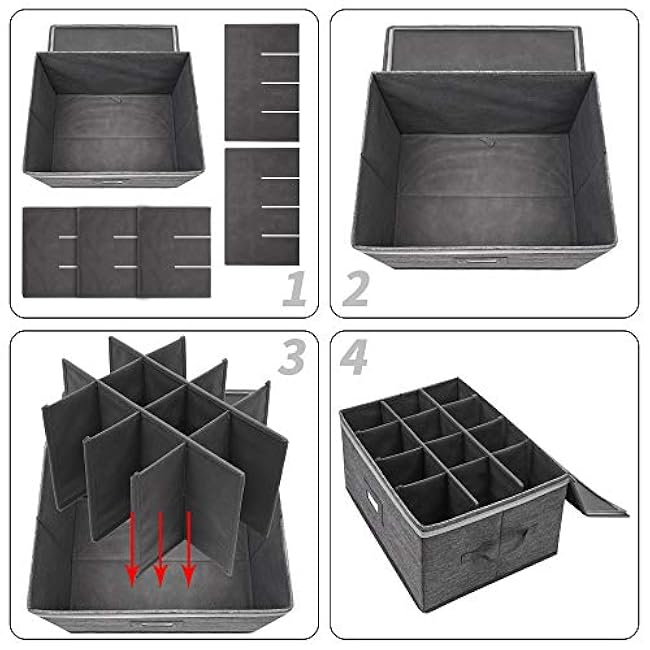 1

2

3

4