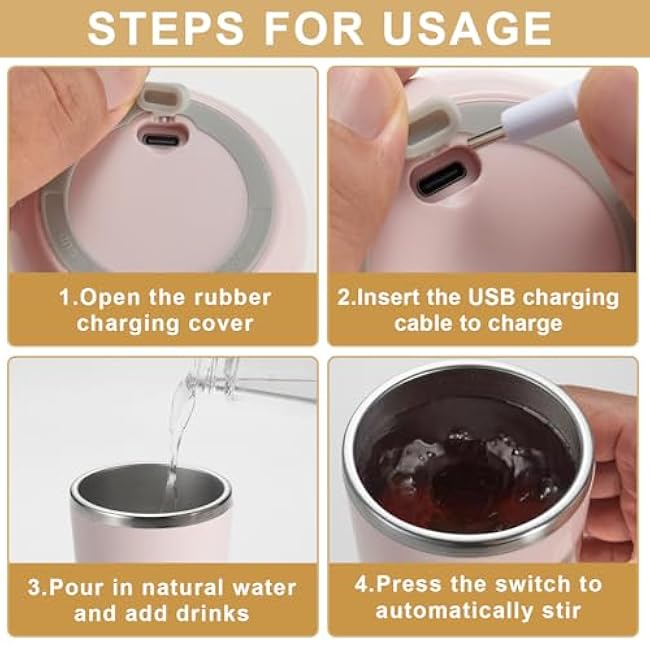 STEPS FOR USAGE

1.Open the rubber charging cover

2.Insert the USB charging cable to charge

3.Pour in natural water and add drinks

4.Press the switch to automatically stir