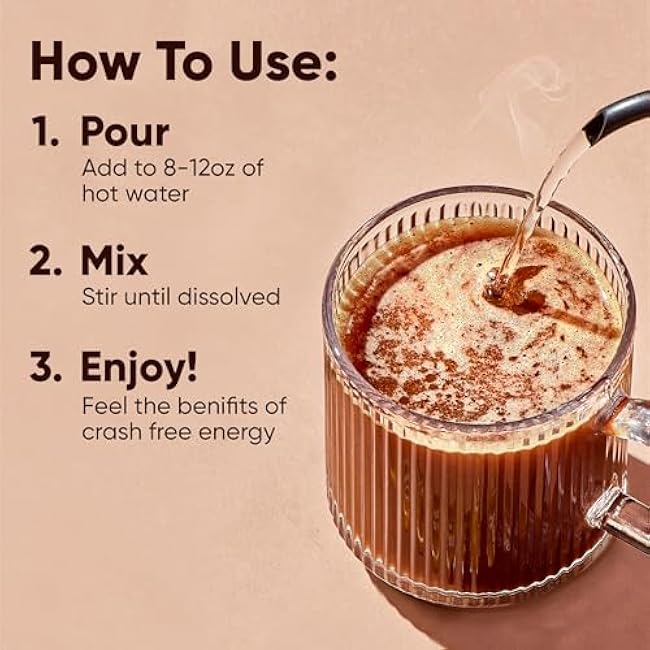 How To Use:

1. Pour
Add to 8-12oz of hot water

2. Mix
Stir until dissolved

3. Enjoy!
Feel the benifits of crash free energy