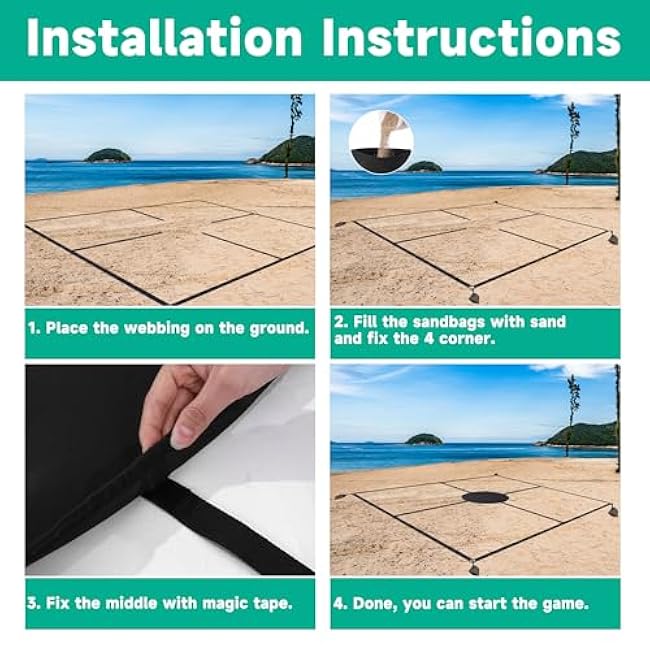 Installation Instructions

1. Place the webbing on the ground.

2. Fill the sandbags with sand and fix the 4 corner.

3. Fix the middle with magic tape.

4. Done, you can start the game.