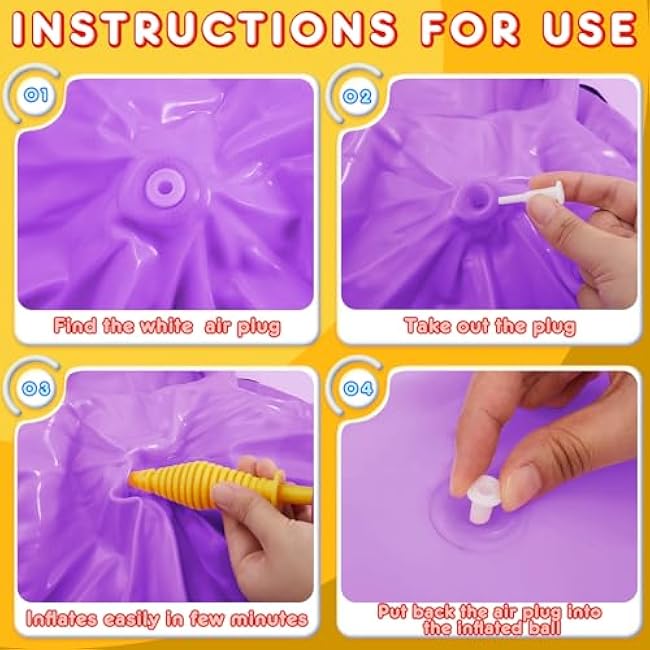 INSTRUCTIONS FOR USE

01

Find the white air plug

02

Take out the plug

03

Inflates easily in few minutes

04

Put back the air plug into the inflated ball