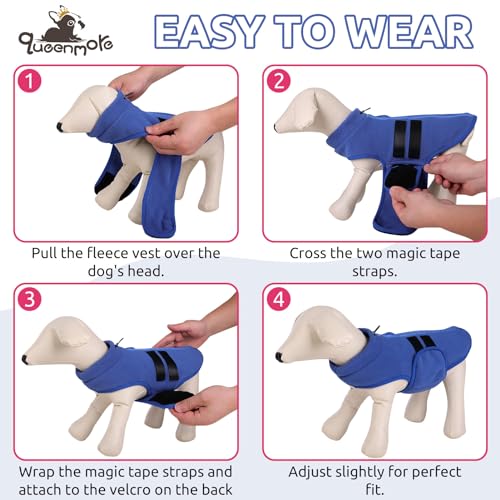 queenmore

EASY TO WEAR

1

Pull the fleece vest over the dog's head.

2

Cross the two magic tape straps.

3

Wrap the magic tape straps and attach to the velcro on the back

4

Adjust slightly for perfect fit.