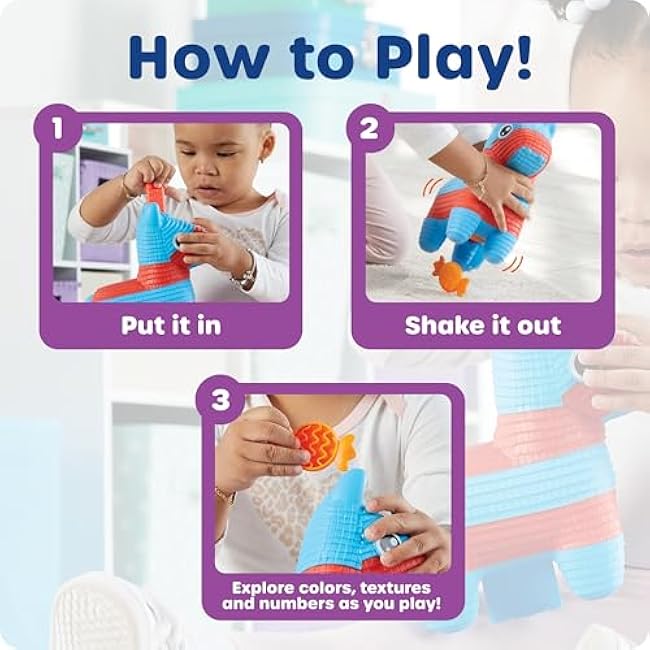 How to Play!

1
Put it in

2
Shake it out

3
Explore colors, textures and numbers as you play!