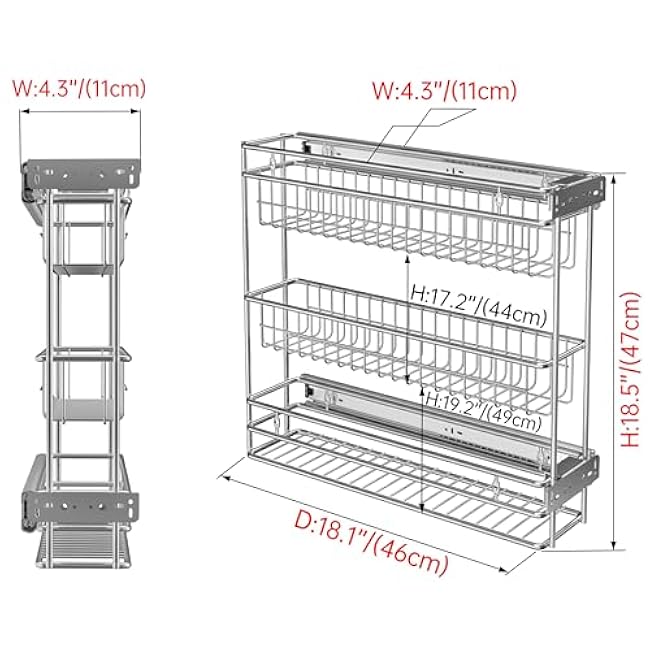 W:4.3"/(11cm)

W:4.3"/(11cm)

H:17.2"/(44cm)

H:19.2"/(49cm)

H:18.5"/(47cm)

D:18.1"/(46cm)