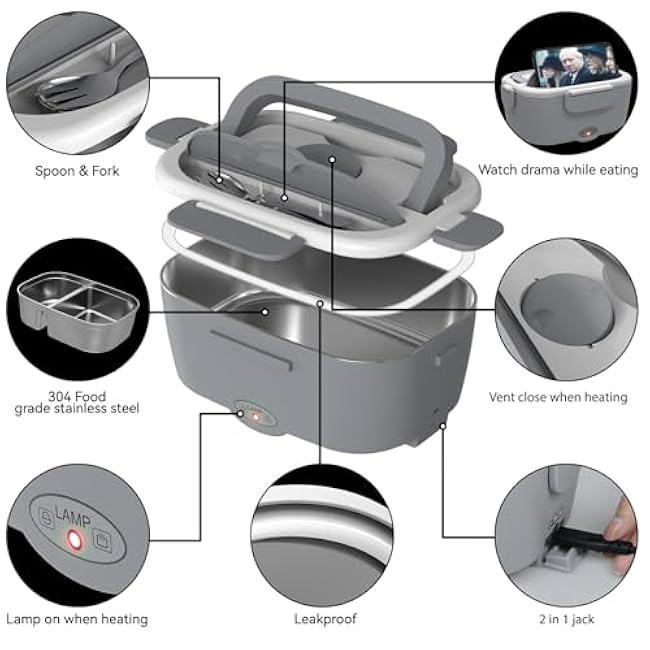 Spoon & Fork

Watch drama while eating

304 Food grade stainless steel

Vent close when heating

LAMP

Lamp on when heating

Leakproof

2 in 1 jack