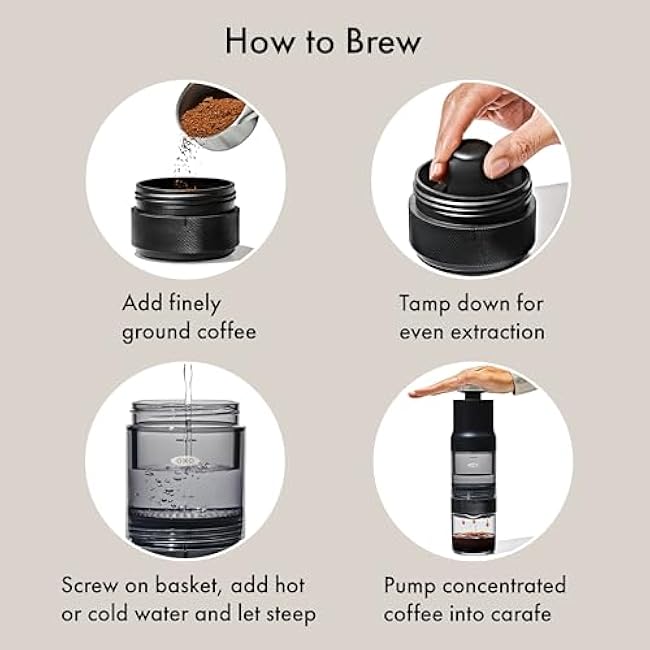 How to Brew

Add finely ground coffee

Tamp down for even extraction

OXO

Screw on basket, add hot or cold water and let steep

Pump concentrated coffee into carafe