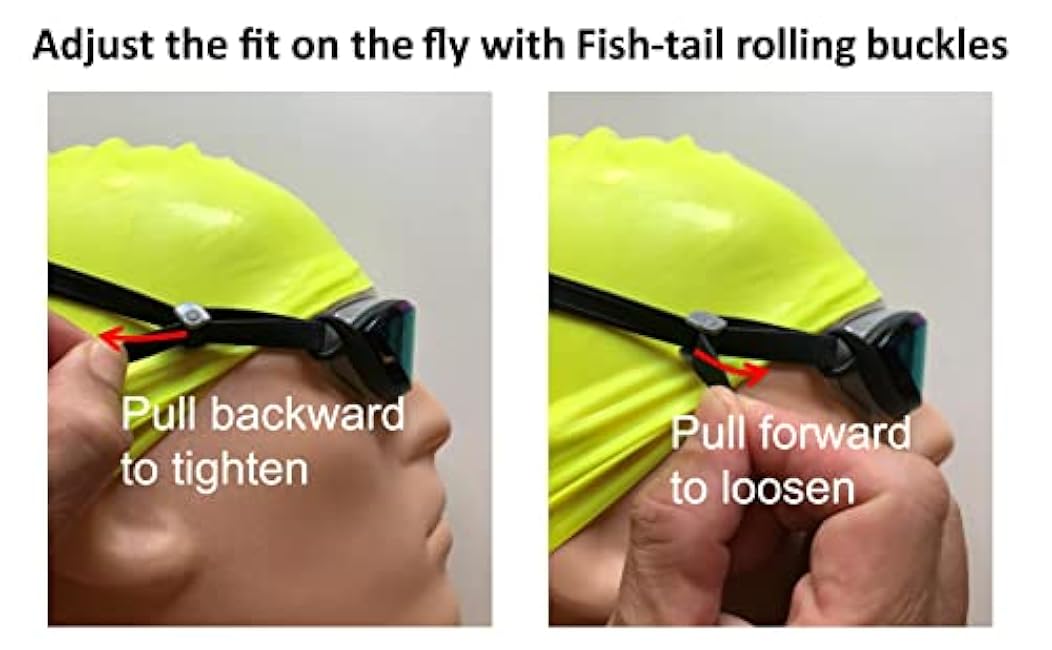 Adjust the fit on the fly with Fish-tail rolling buckles

Pull backward to tighten

Pull forward to loosen