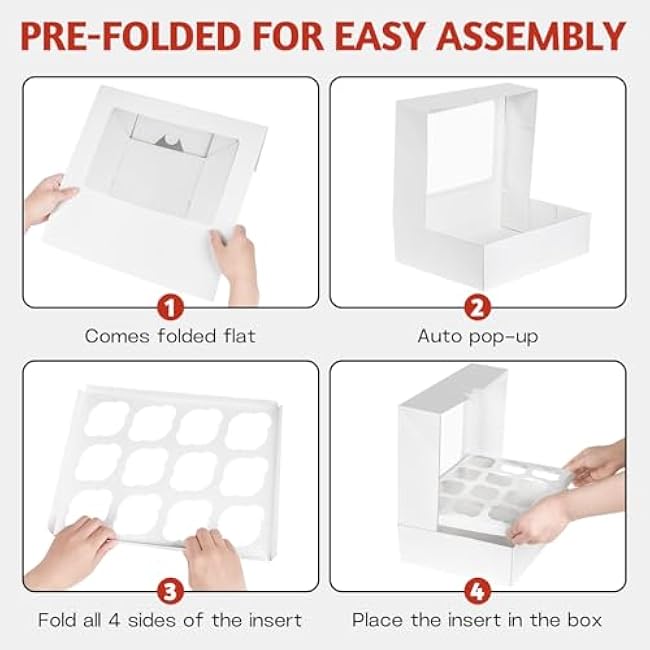 PRE-FOLDED FOR EASY ASSEMBLY

1
Comes folded flat

2
Auto pop-up

3
Fold all 4 sides of the insert

4
Place the insert in the box