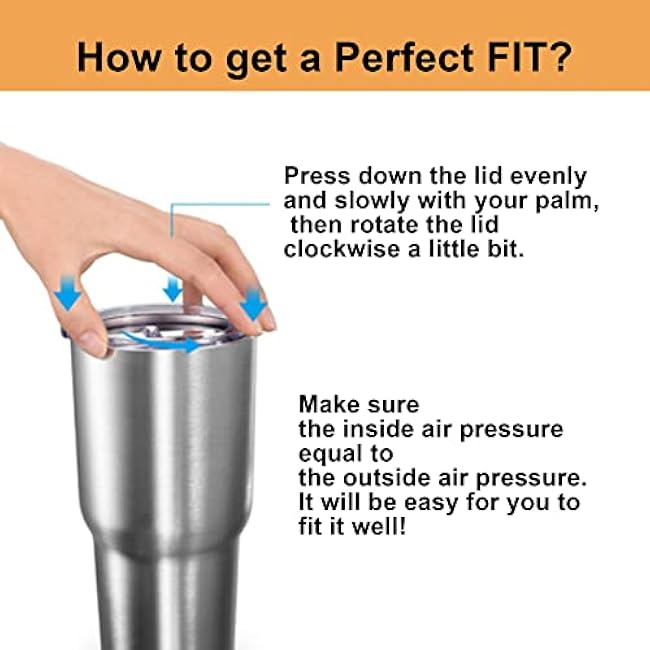 How to get a Perfect FIT?

Press down the lid evenly and slowly with your palm, then rotate the lid clockwise a little bit.

Make sure the inside air pressure equal to the outside air pressure. It will be easy for you to fit it well!