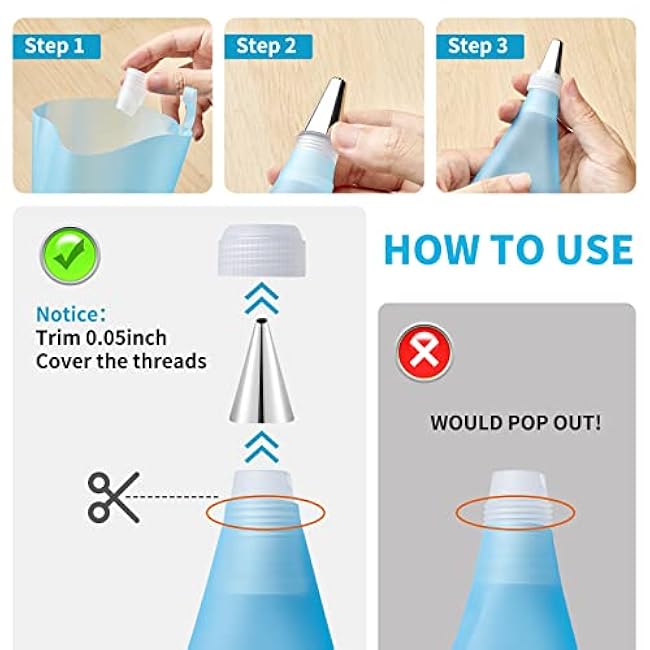 Step 1

Step 2

Step 3

HOW TO USE

Notice:
Trim 0.05inch
Cover the threads

WOULD POP OUT!