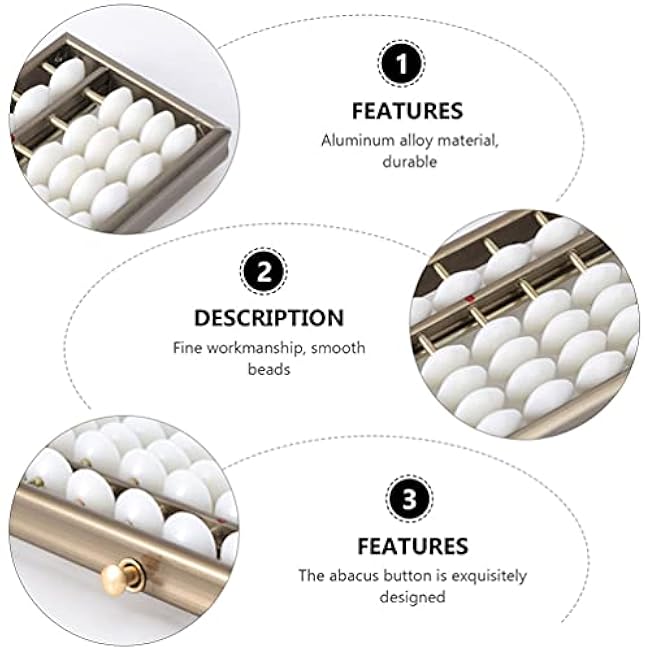 1

FEATURES

Aluminum alloy material, durable

2

DESCRIPTION

Fine workmanship, smooth beads

3

FEATURES

The abacus button is exquisitely designed