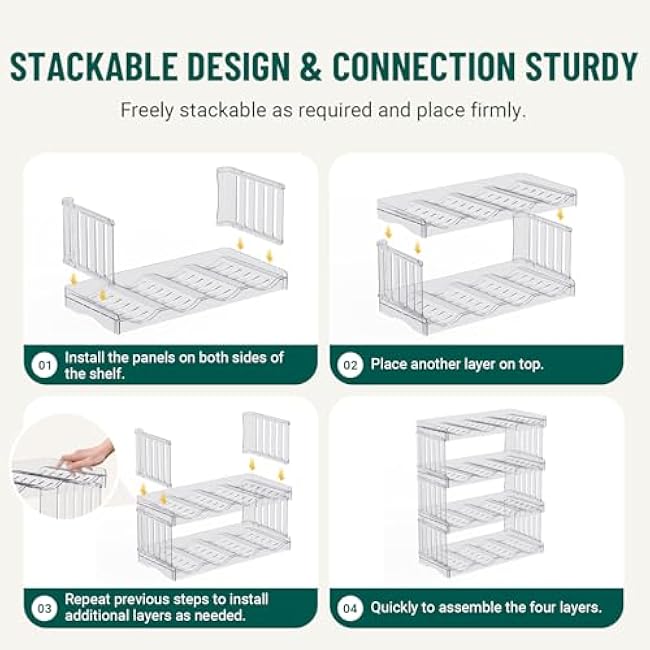 STACKABLE DESIGN & CONNECTION STURDY

Freely stackable as required and place firmly.

01 Install the panels on both sides of the shelf.

02 Place another layer on top.

03 Repeat previous steps to install additional layers as needed.

04 Quickly to assemble the four layers.