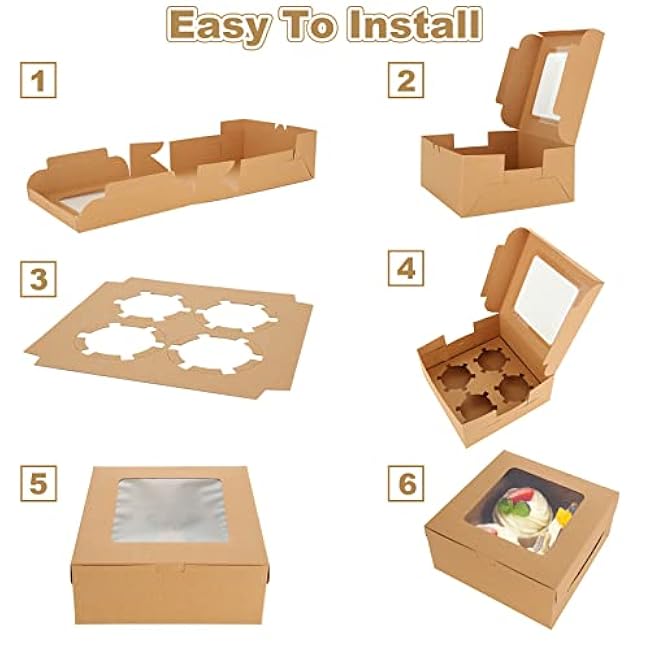 Easy To Install

1

2

3

4

5

6