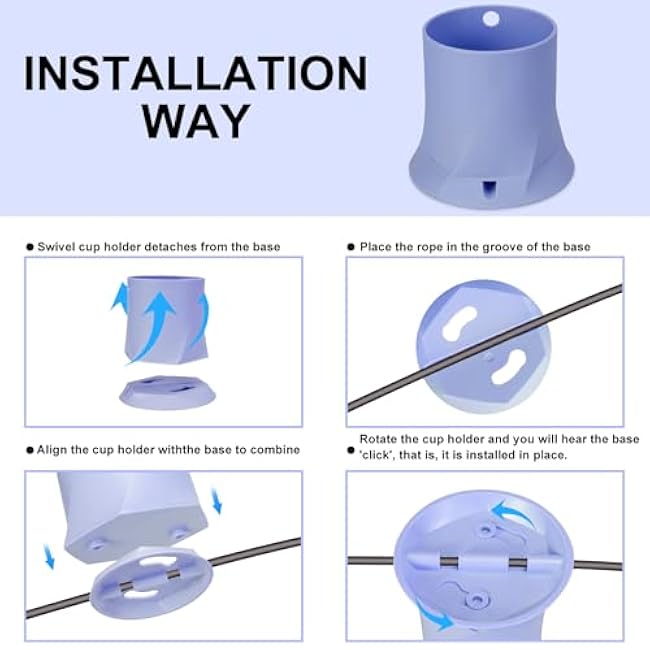 INSTALLATION WAY

● Swivel cup holder detaches from the base

● Place the rope in the groove of the base

● Align the cup holder withthe base to combine

● Rotate the cup holder and you will hear the base 'click', that is, it is installed in place.