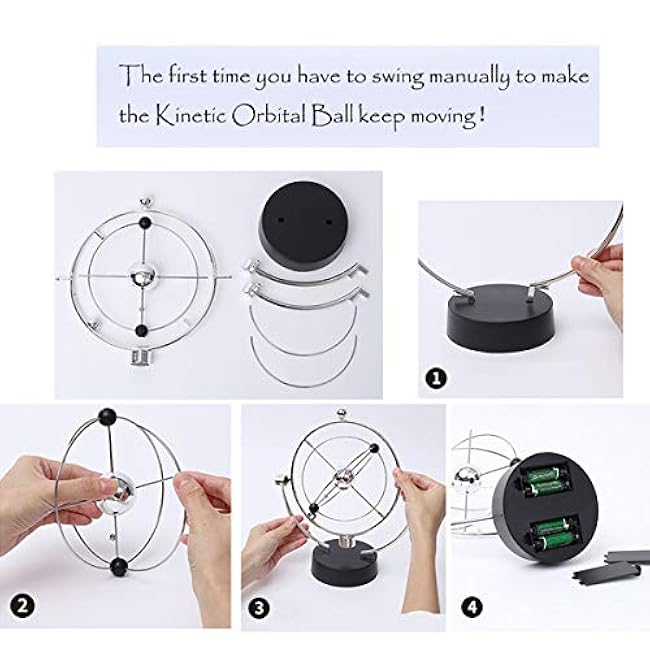 The first time you have to swing manually to make the Kinetic Orbital Ball keep moving!

1

2

3

4