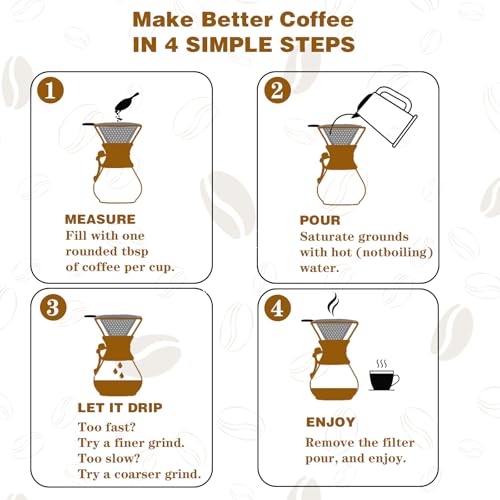 Make Better Coffee
IN 4 SIMPLE STEPS

1

MEASURE
Fill with one rounded tbsp of coffee per cup.

2

POUR
Saturate grounds with hot (notboiling) water.

3

LET IT DRIP
Too fast?
Try a finer grind.
Too slow?
Try a coarser grind.

4

ENJOY
Remove the filter pour, and enjoy.