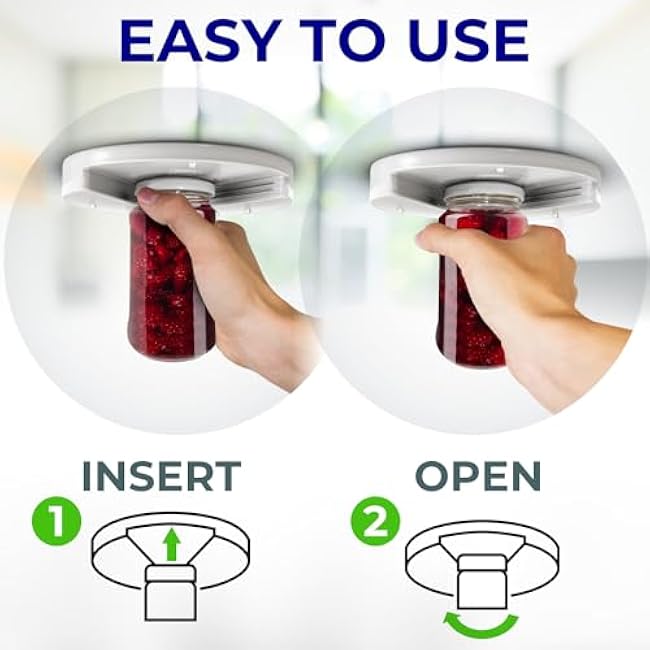 EASY TO USE

INSERT

1

OPEN

2