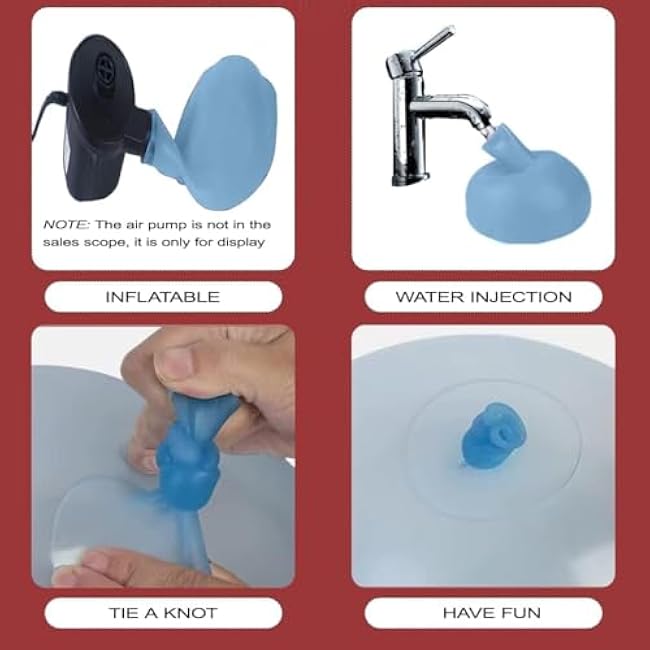 NOTE: The air pump is not in the sales scope, it is only for display

INFLATABLE

WATER INJECTION

TIE A KNOT

HAVE FUN