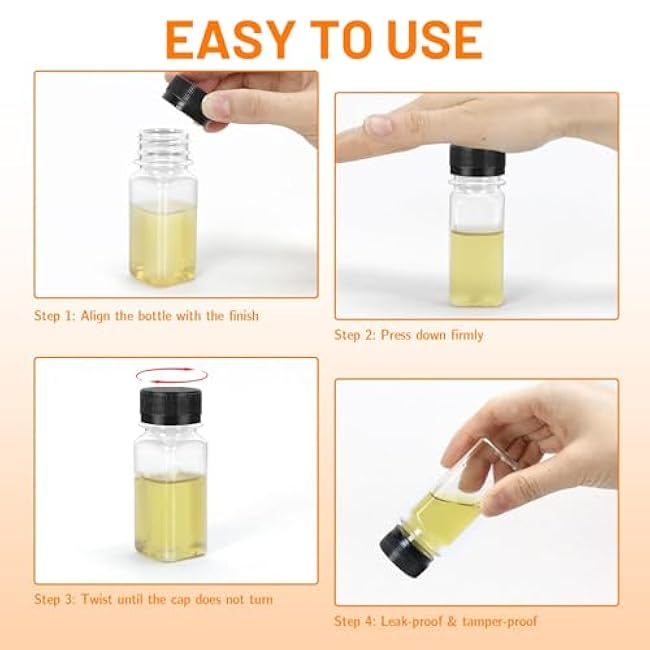 EASY TO USE

Step 1: Align the bottle with the finish

Step 2: Press down firmly

Step 3: Twist until the cap does not turn

Step 4: Leak-proof & tamper-proof