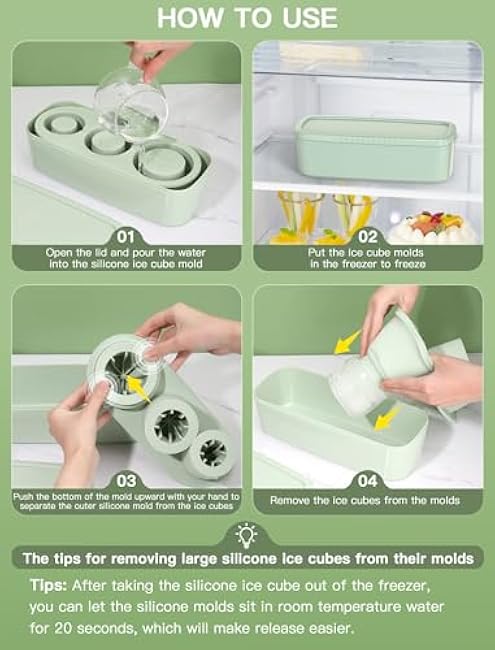 HOW TO USE

01
Open the lid and pour the water into the silicone ice cube mold

02
Put the ice cube molds in the freezer to freeze

03
Push the bottom of the mold upward with your hand to separate the outer silicone mold from the ice cubes

04
Remove the ice cubes from the molds

The tips for removing large silicone ice cubes from their molds

Tips: After taking the silicone ice cube out of the freezer, you can let the silicone molds sit in room temperature water for 20 seconds, which will make release easier.