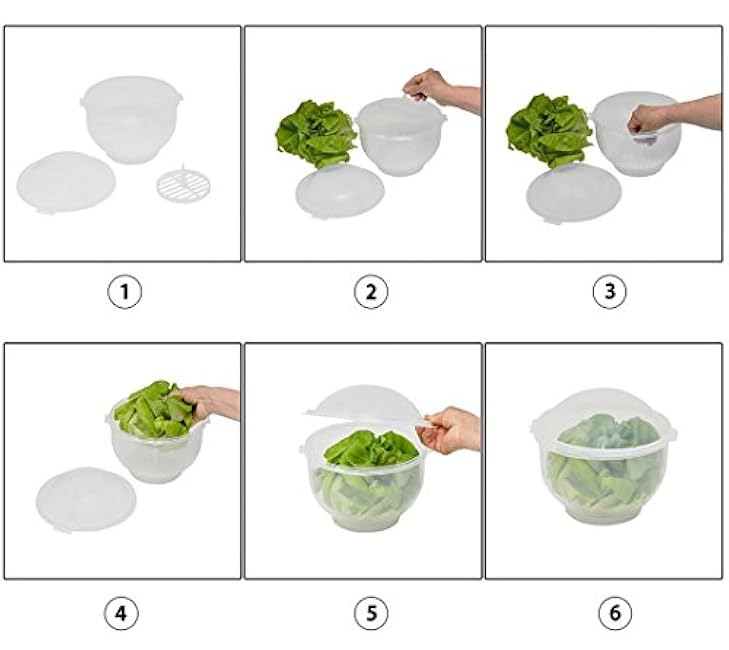 1

2

3

4

5

6