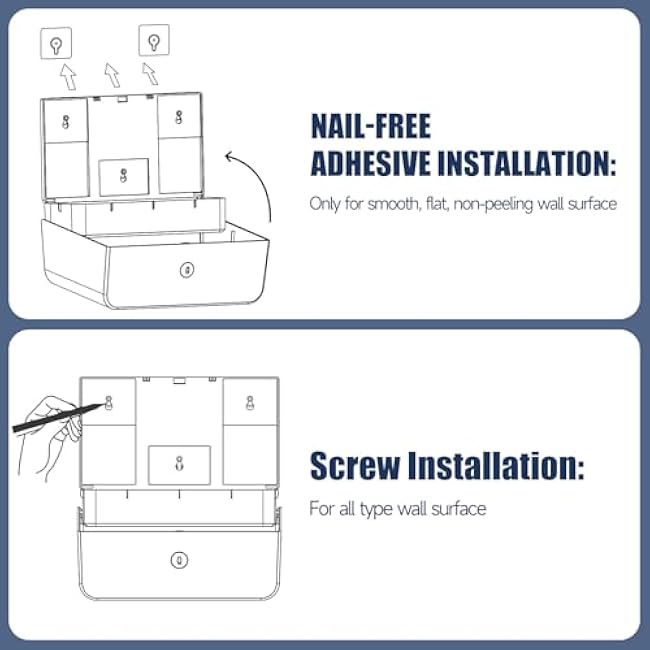 NAIL-FREE ADHESIVE INSTALLATION:

Only for smooth, flat, non-peeling wall surface

Screw Installation:

For all type wall surface