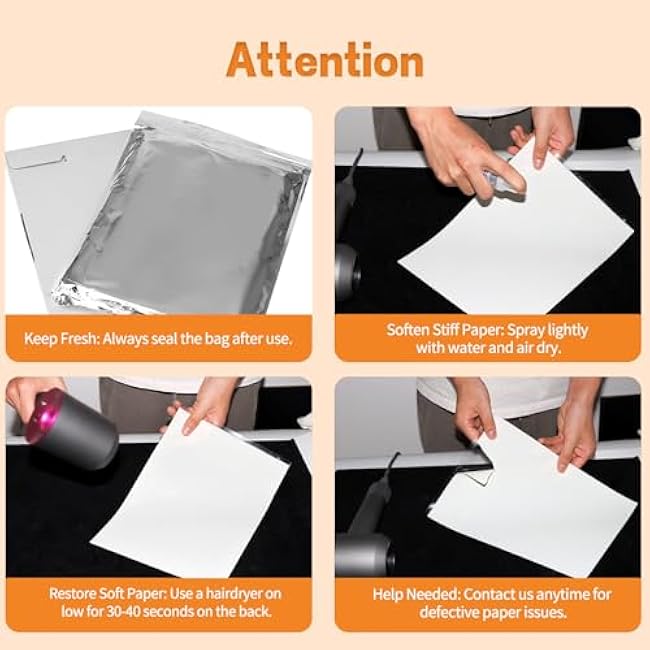 Attention

Keep Fresh: Always seal the bag after use.

Soften Stiff Paper: Spray lightly with water and air dry.

Restore Soft Paper: Use a hairdryer on low for 30-40 seconds on the back.

Help Needed: Contact us anytime for defective paper issues.