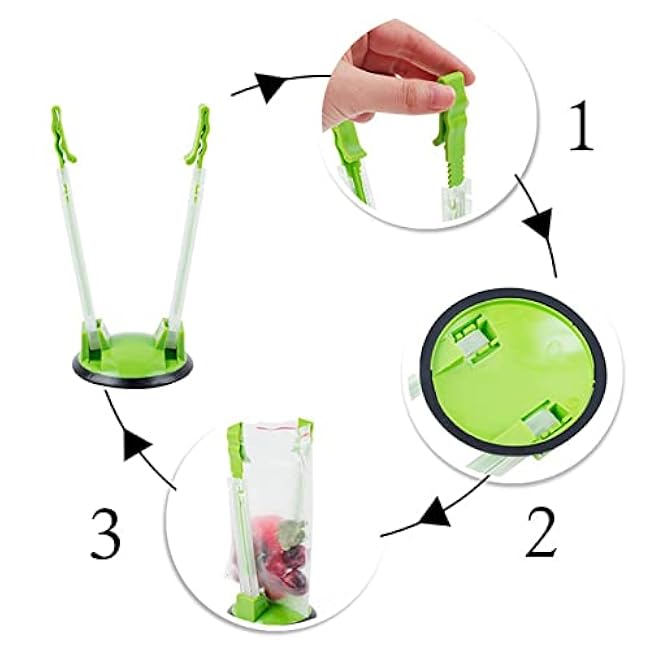 1

2

3