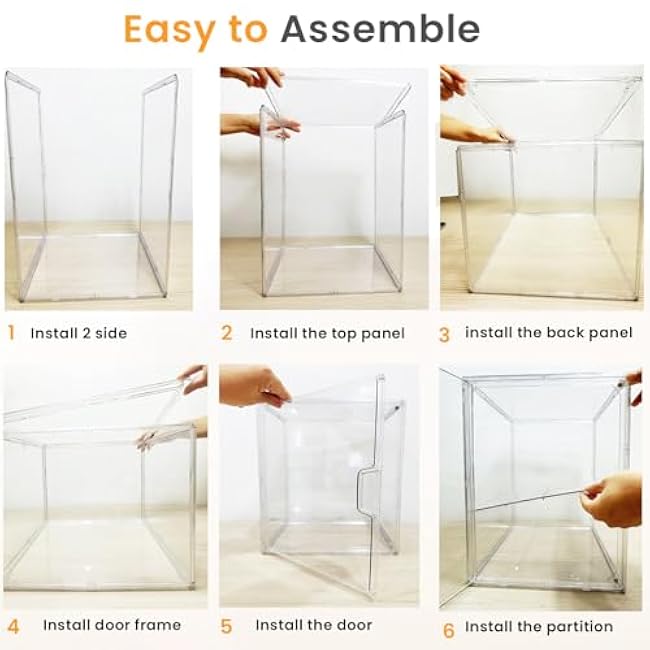 Easy to Assemble

1 Install 2 side

2 Install the top panel

3 install the back panel

4 Install door frame

5 Install the door

6 Install the partition