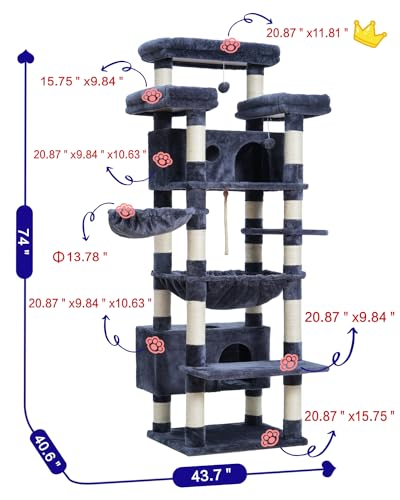 20.87 " x11.81 "

15.75 " x9.84 "

20.87 " x9.84 " x10.63 "

74 "

Φ13.78 "

20.87 " x9.84 " x10.63 "

20.87 " x9.84 "

20.87 " x15.75 "

40.6 "

43.7 "