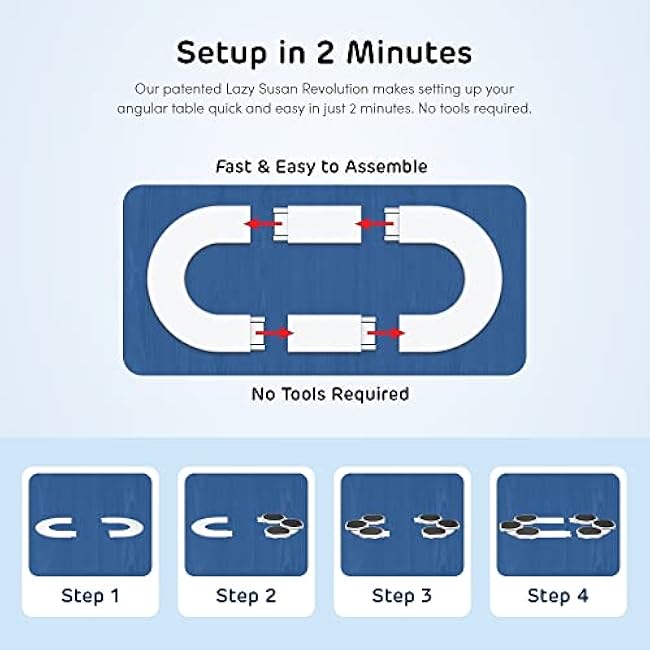 Setup in 2 Minutes

Our patented Lazy Susan Revolution makes setting up your angular table quick and easy in just 2 minutes. No tools required.

Fast & Easy to Assemble

No Tools Required

Step 1

Step 2

Step 3

Step 4