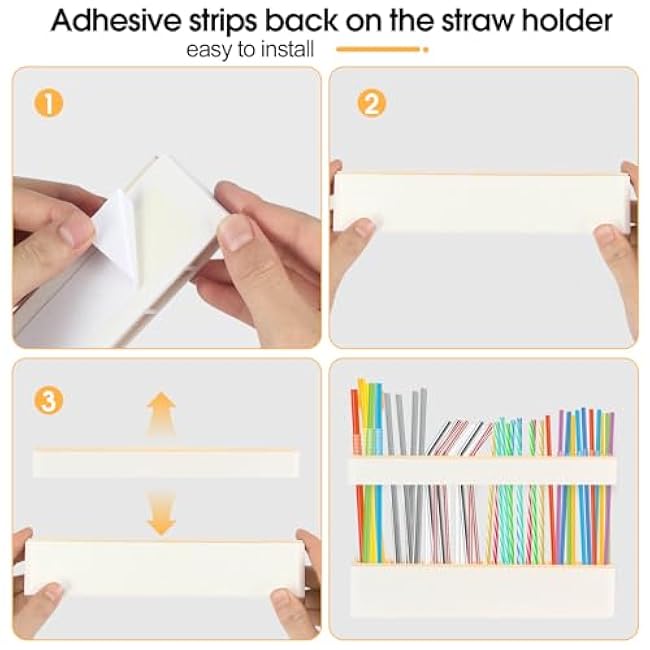 Adhesive strips back on the straw holder

easy to install

1

2

3