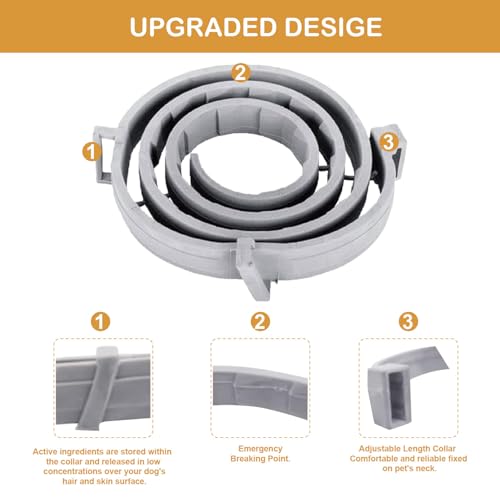 UPGRADED DESIGE

2

1

3

1

2

3

Active ingredients are stored within the collar and released in low concentrations over your dog's hair and skin surface.

Emergency Breaking Point.

Adjustable Length Collar Comfortable and reliable fixed on pet's neck.